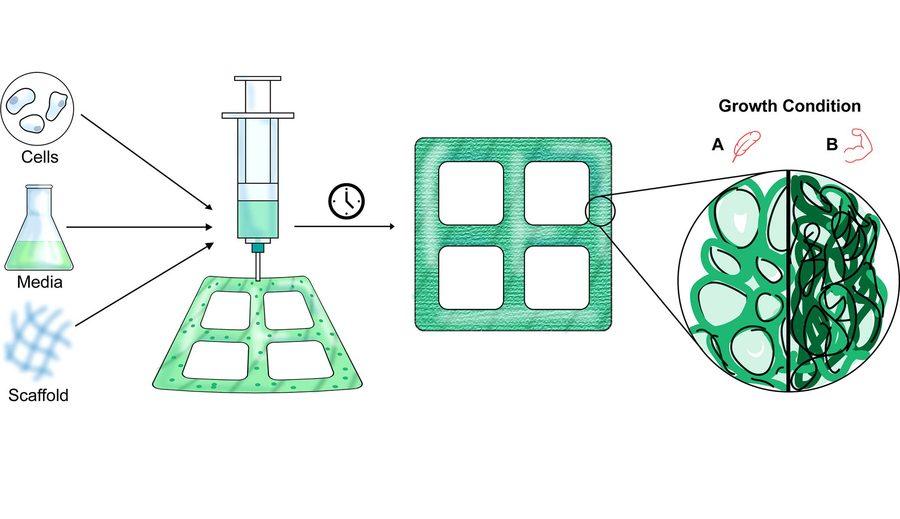 Cells

Media

Scaffold

Growth Condition

A

B