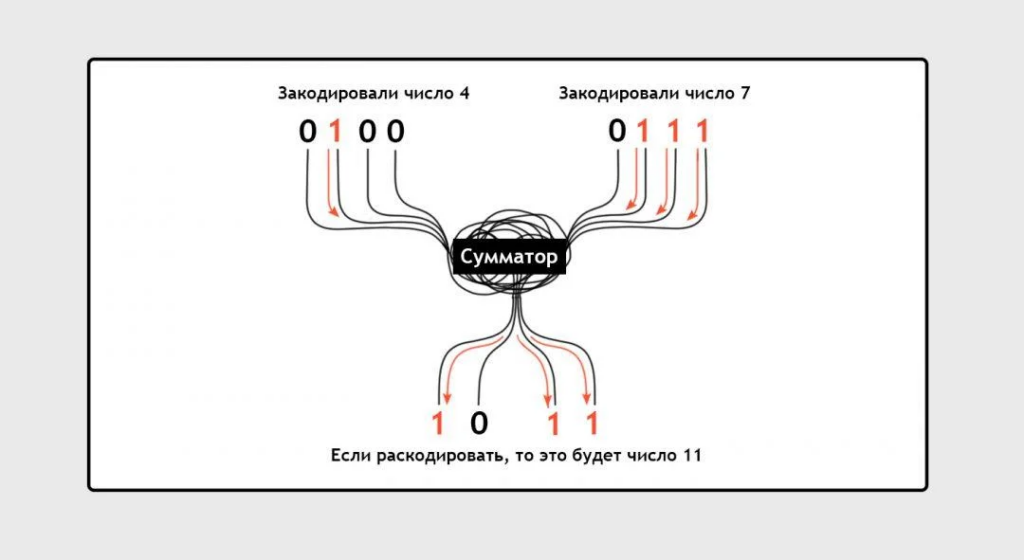 Закодировали число 4

0 1 0 0

Закодировали число 7

0 1 1 1

Сумматор

1 0 1 1

Если раскодировать, то это будет число 11